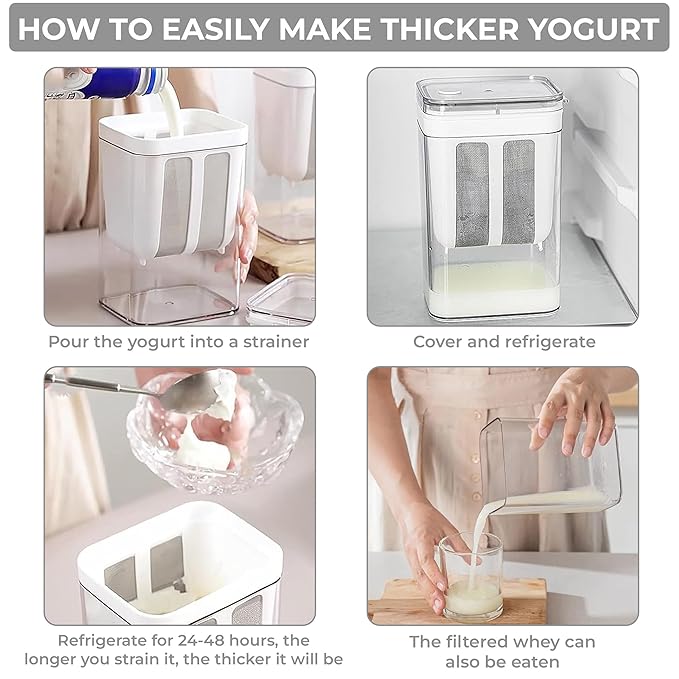 HOW TO EASILY MAKE THICKER YOGURT

Pour the yogurt into a strainer

Cover and refrigerate

Refrigerate for 24-48 hours, the longer you strain it, the thicker it will be

The filtered whey can also be eaten